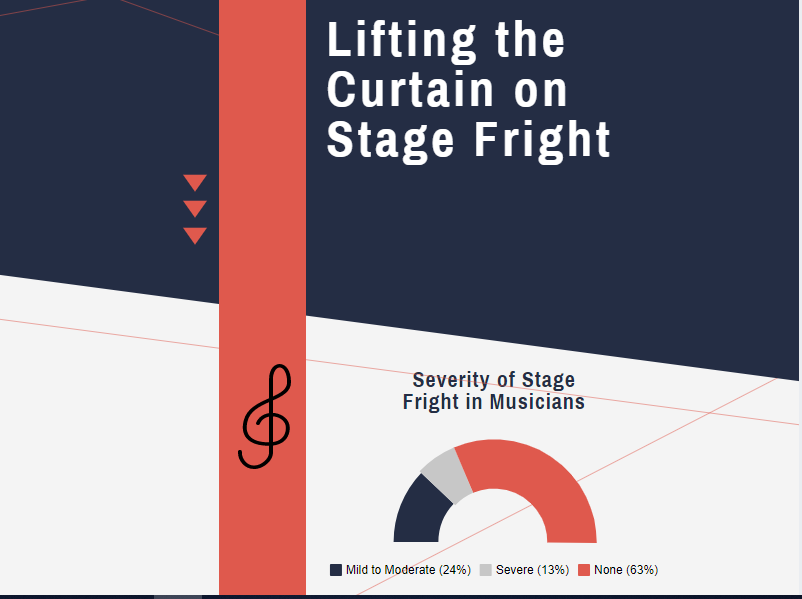 Lifting the Curtain on Stage Fright

Severity of Stage Fright in Musicians

Mild to Moderate (24%) Severe (13%) None (63%)